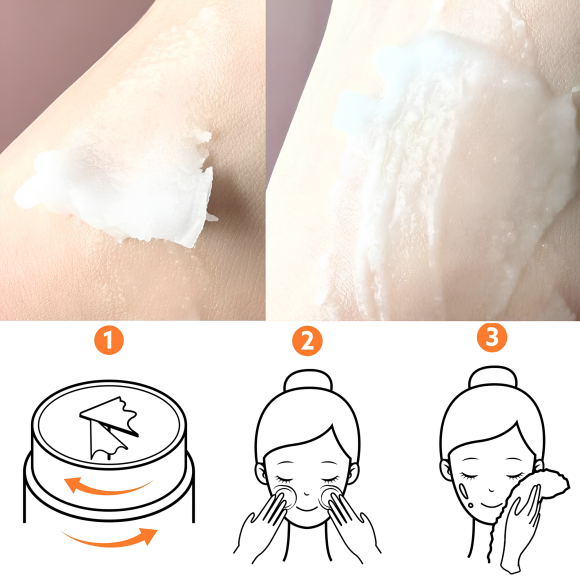 1

2

3