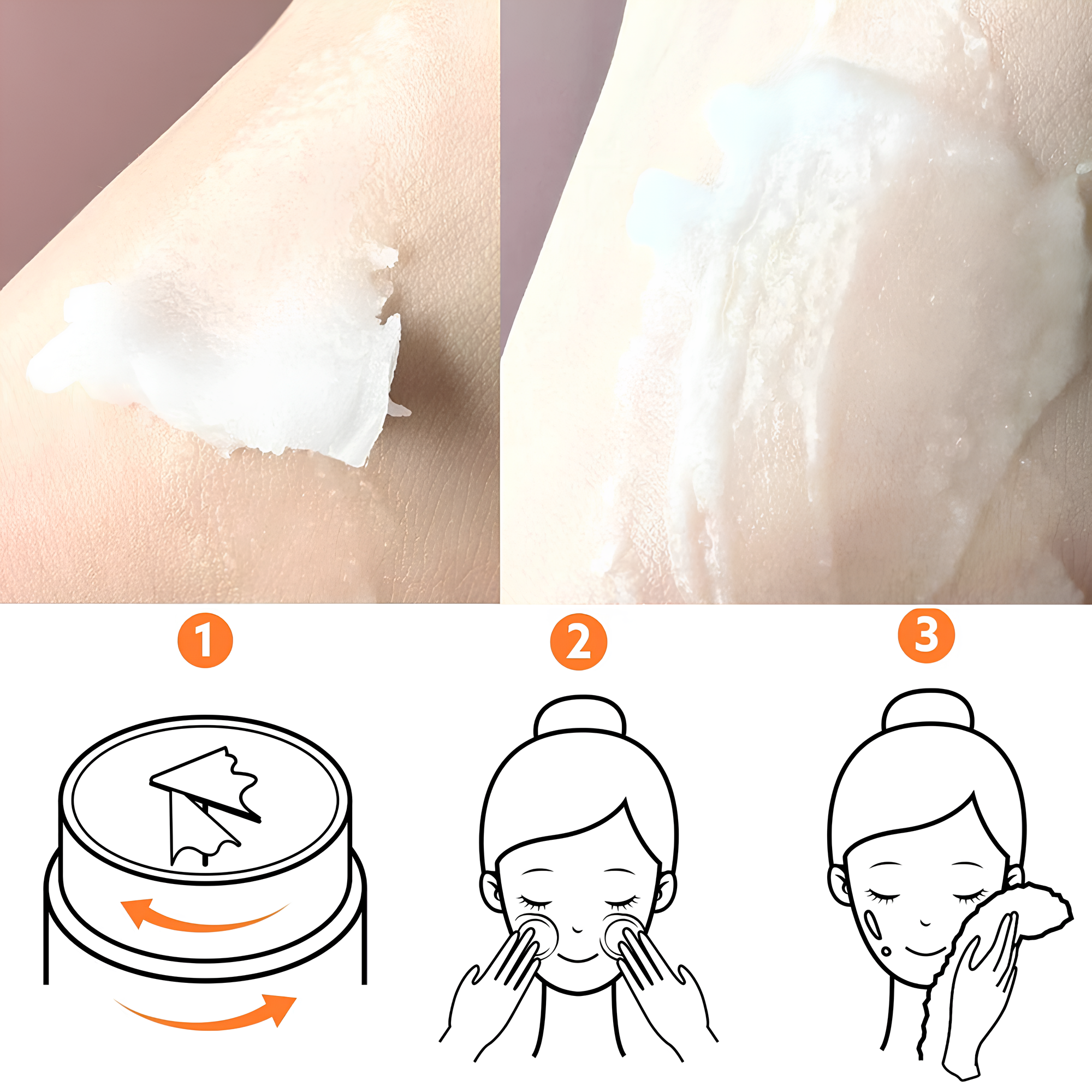 1

2

3