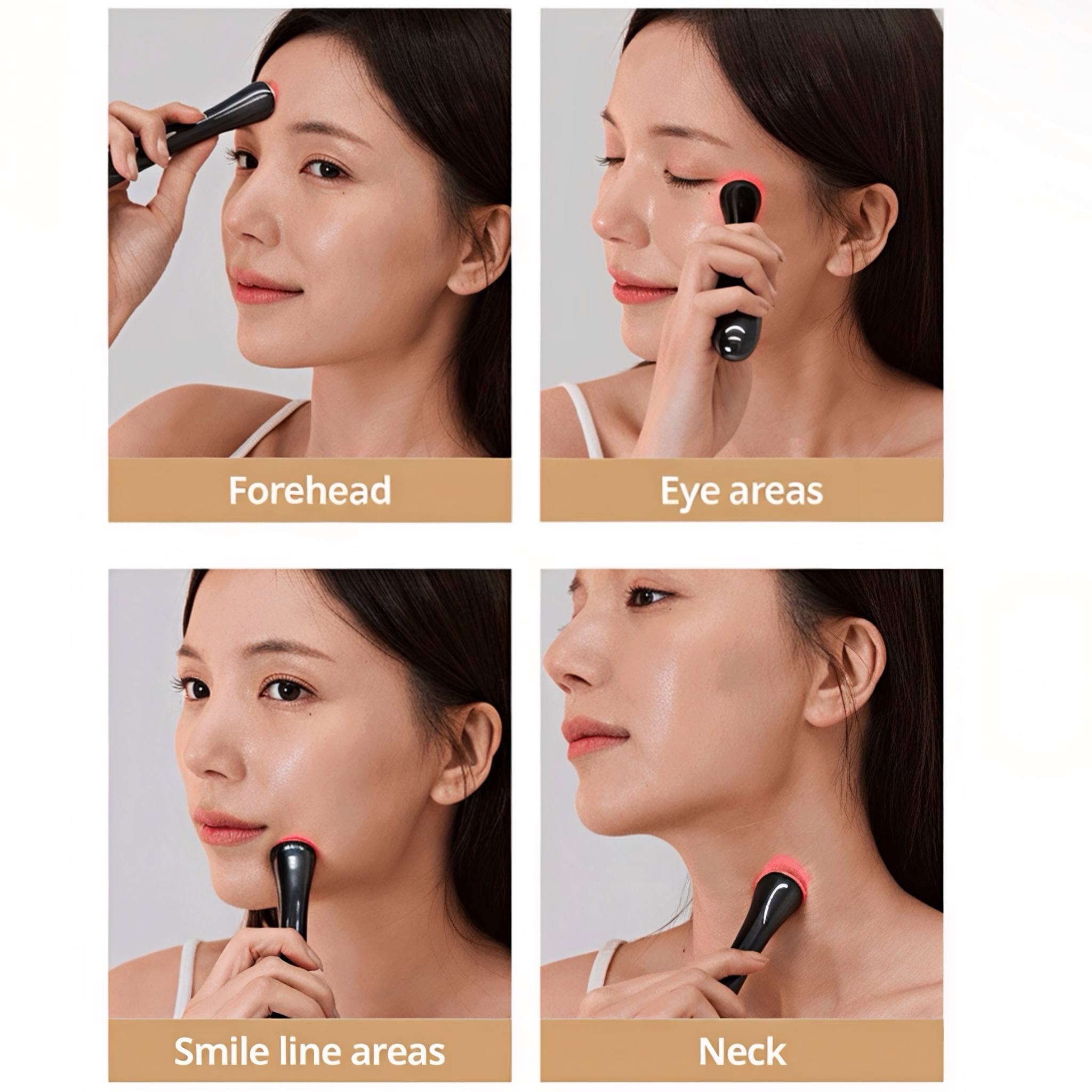 Forehead

Eye areas

Smile line areas

Neck